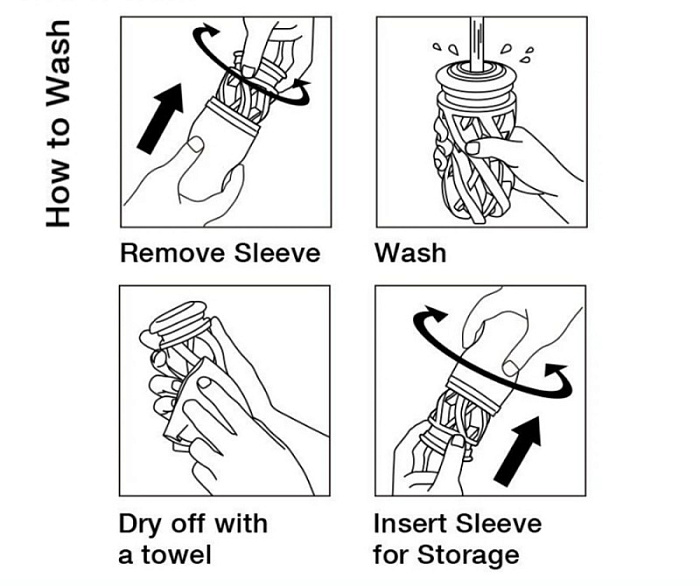 How to Wash

Remove Sleeve

Wash

Dry off with a towel

Insert Sleeve for Storage