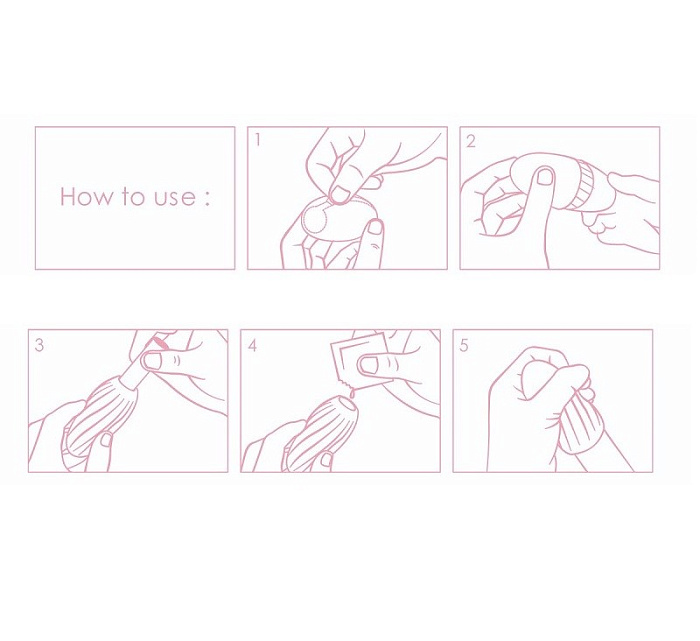 How to use :

1

2

3

4

5